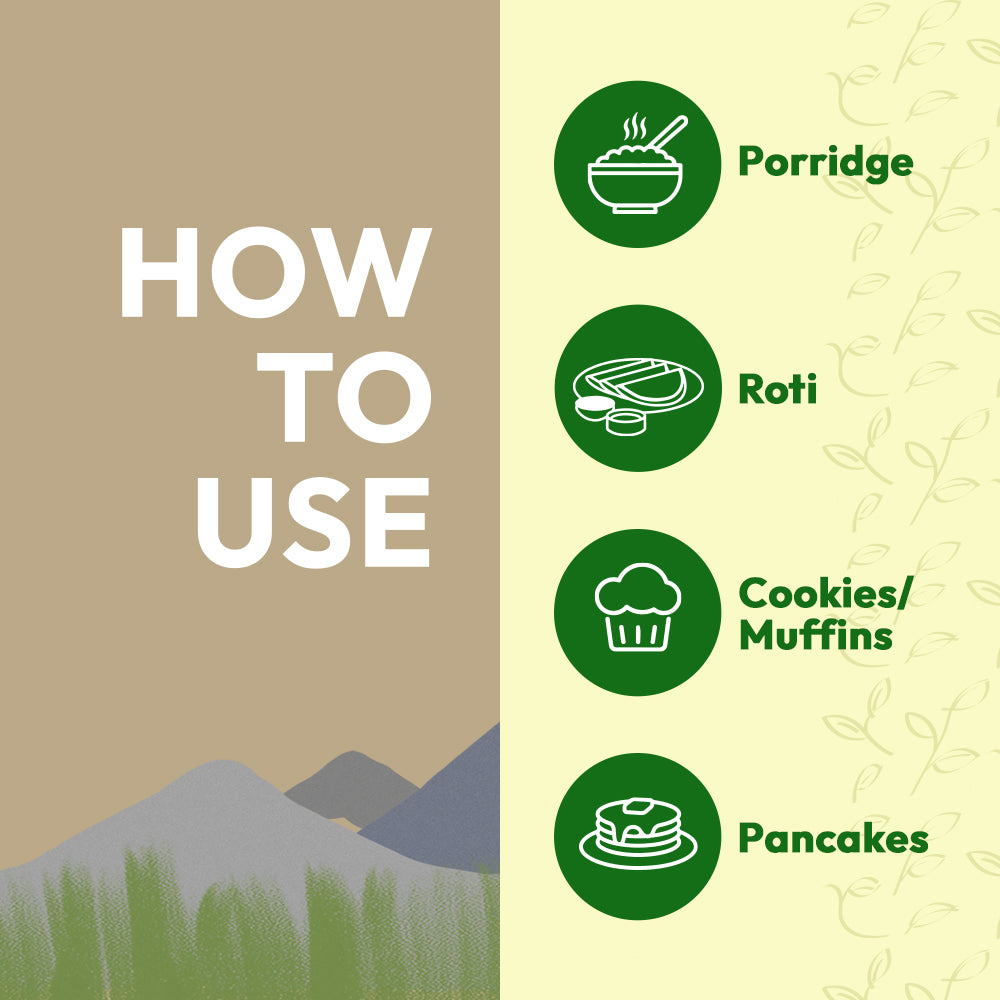 HOW
TO
USE

Porridge

Roti

Cookies/
Muffins

Pancakes