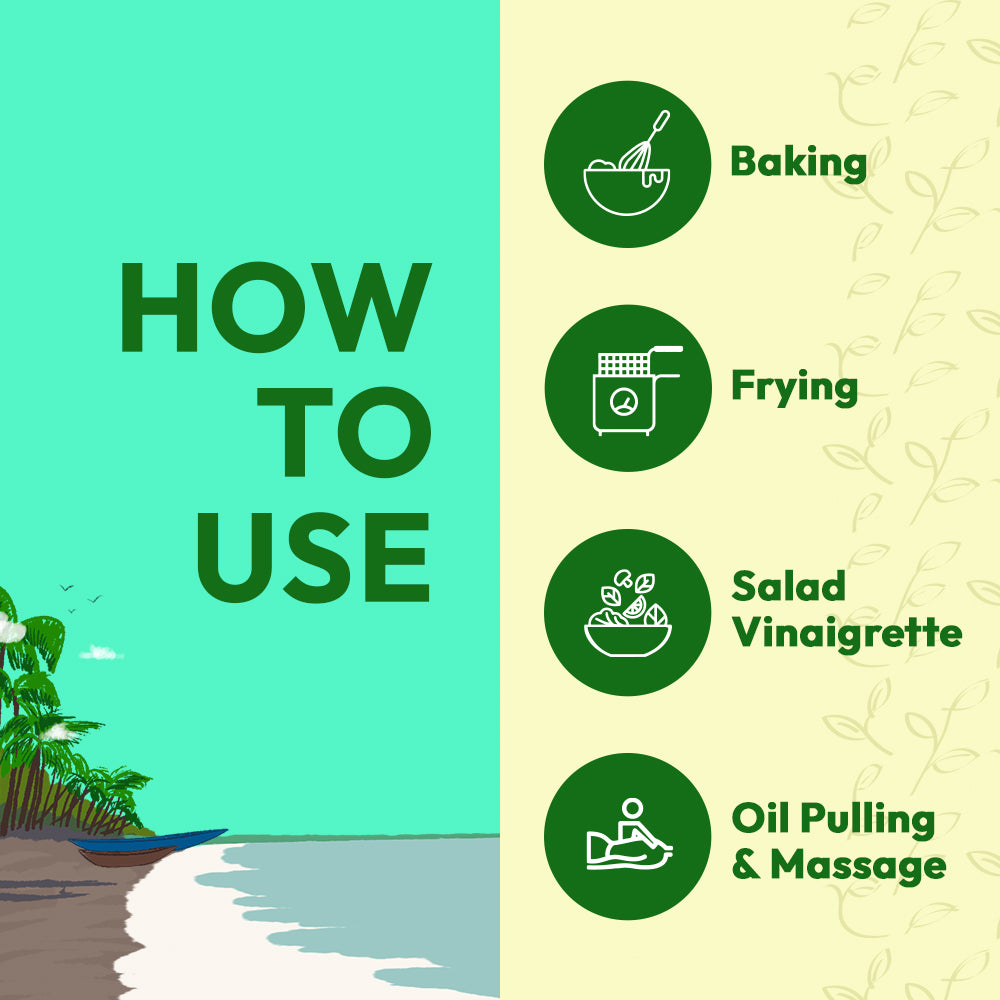 HOW TO USE

Baking

Frying

Salad Vinaigrette

Oil Pulling & Massage