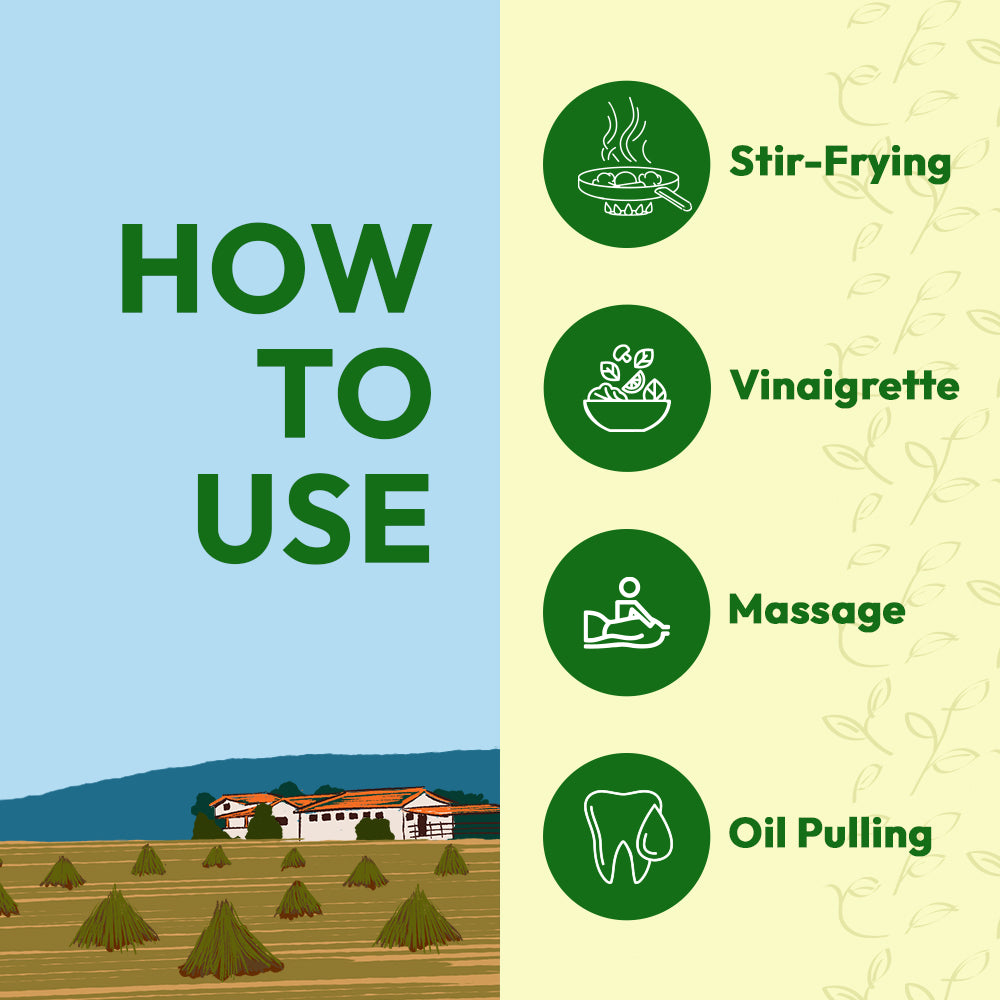 HOW TO USE

Stir-Frying

Vinaigrette

Massage

Oil Pulling