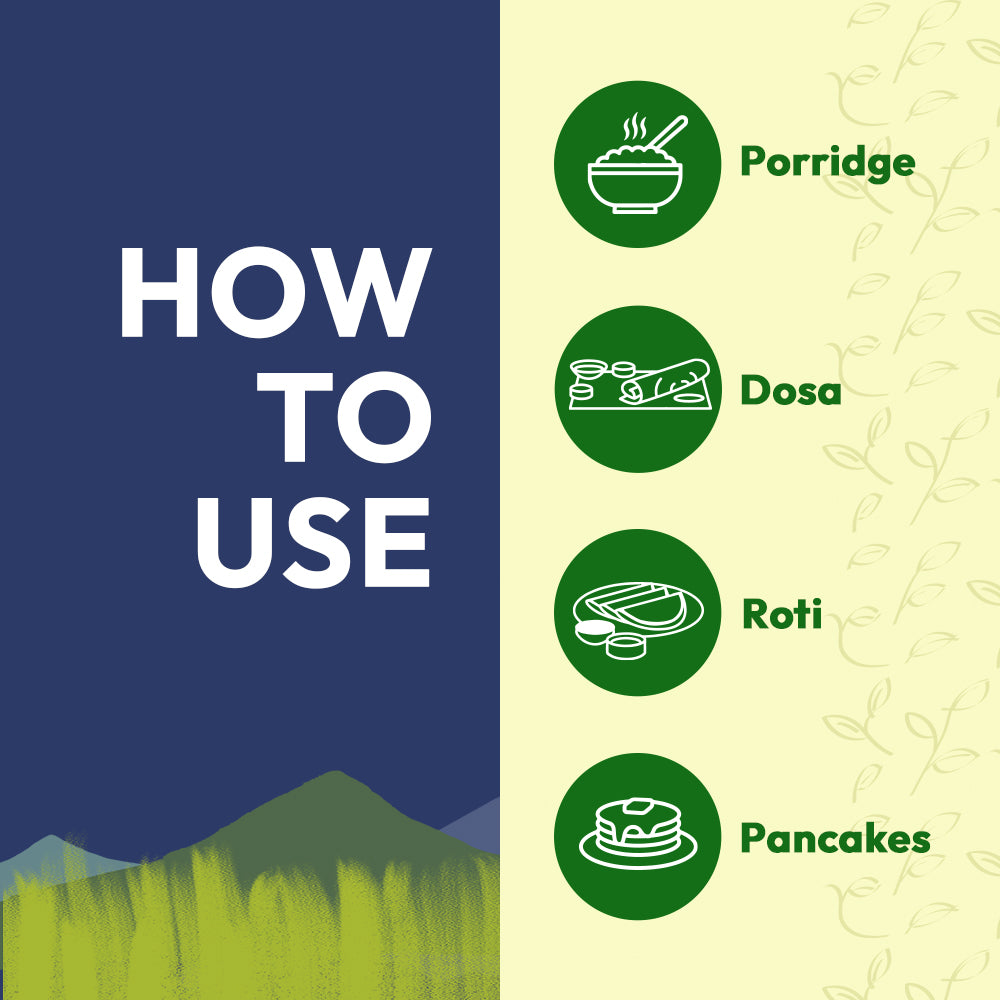 HOW TO USE

Porridge

Dosa

Roti

Pancakes